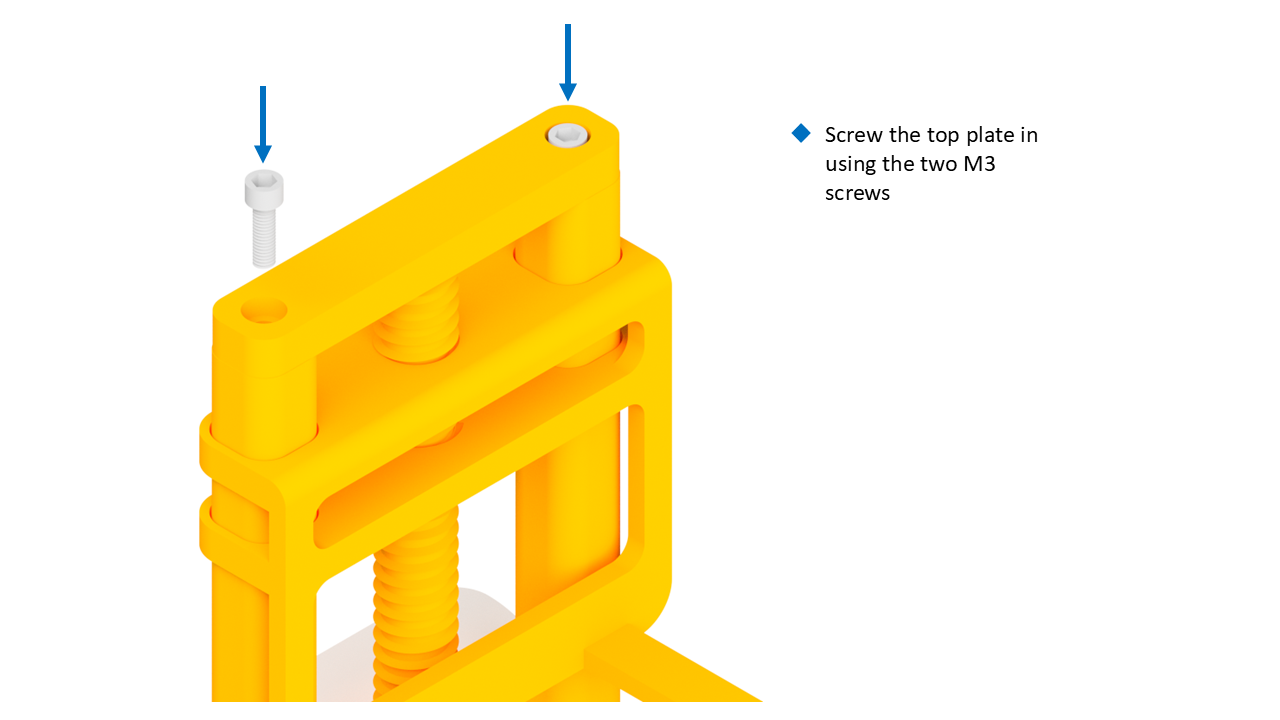 Screw the top plate in using the two M3 screws