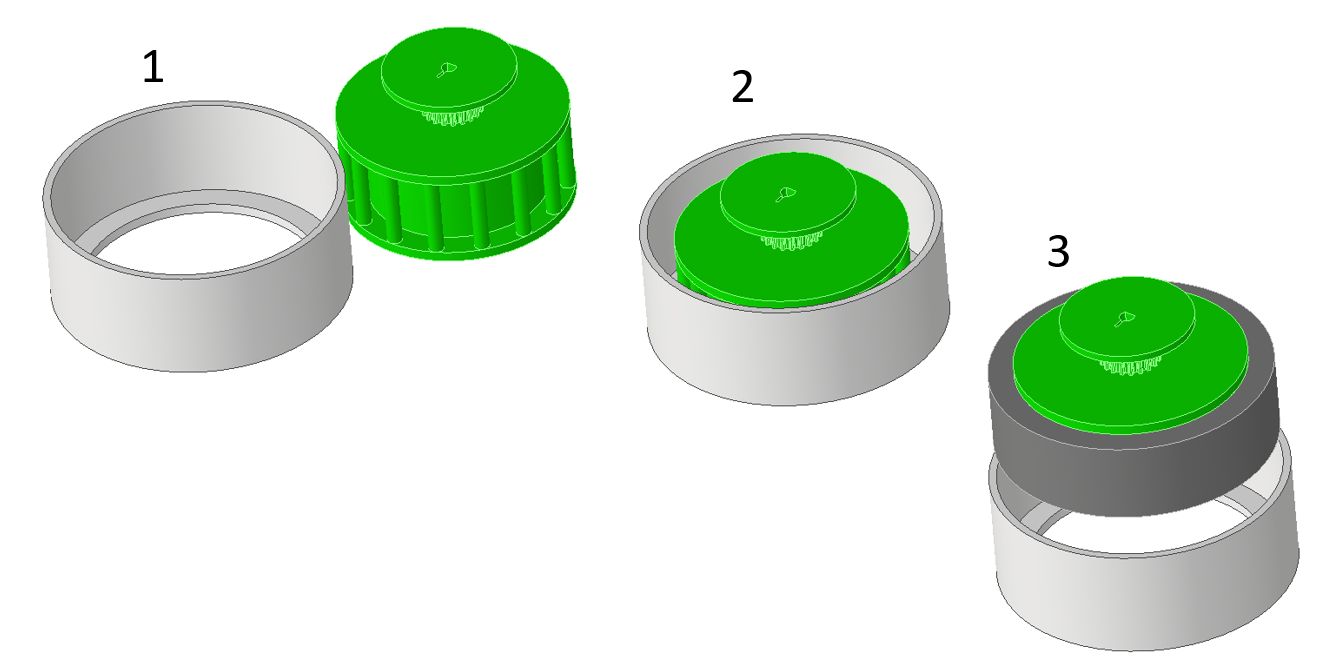 1

2

3