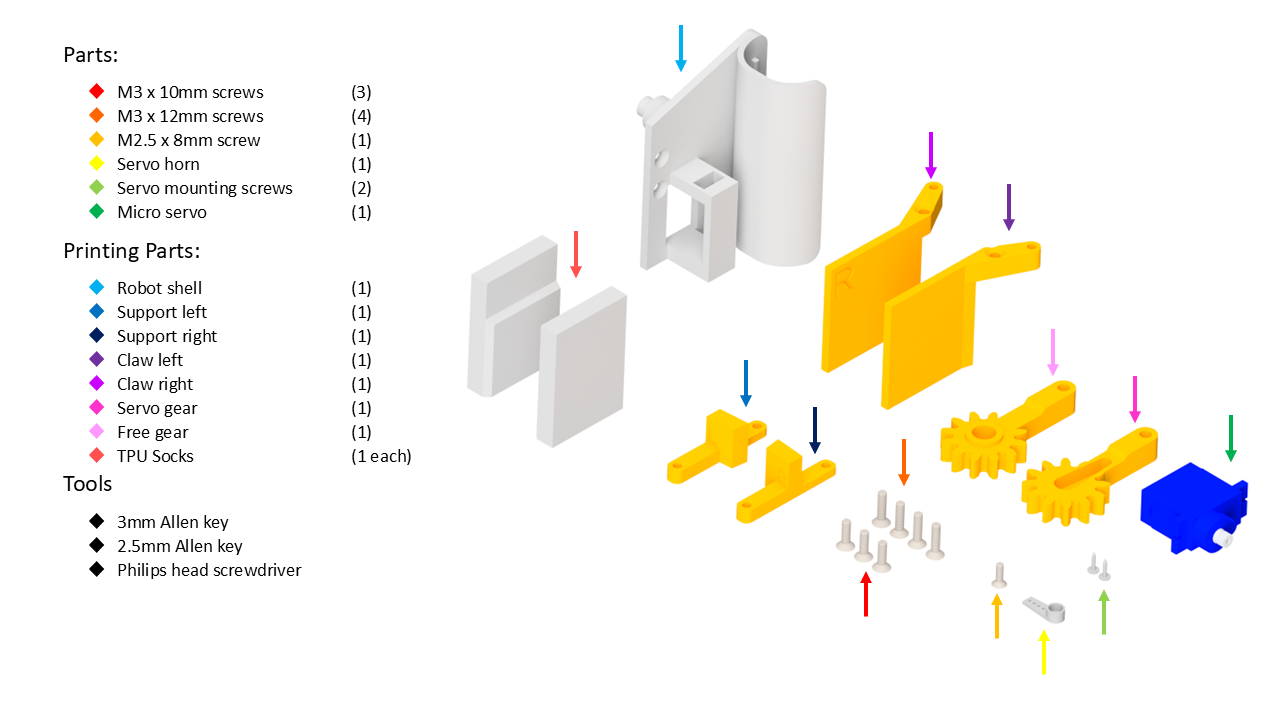 Parts:

M3 x 10mm screws (3)
M3 x 12mm screws (4)
M2.5 x 8mm screw (1)
Servo horn (1)
Servo mounting screws (2)
Micro servo (1)

Printing Parts:

Robot shell (1)
Support left (1)
Support right (1)
Claw left (1)
Claw right (1)
Servo gear (1)
Free gear (1)
TPU Socks (1 each)

Tools

3mm Allen key
2.5mm Allen key
Philips head screwdriver