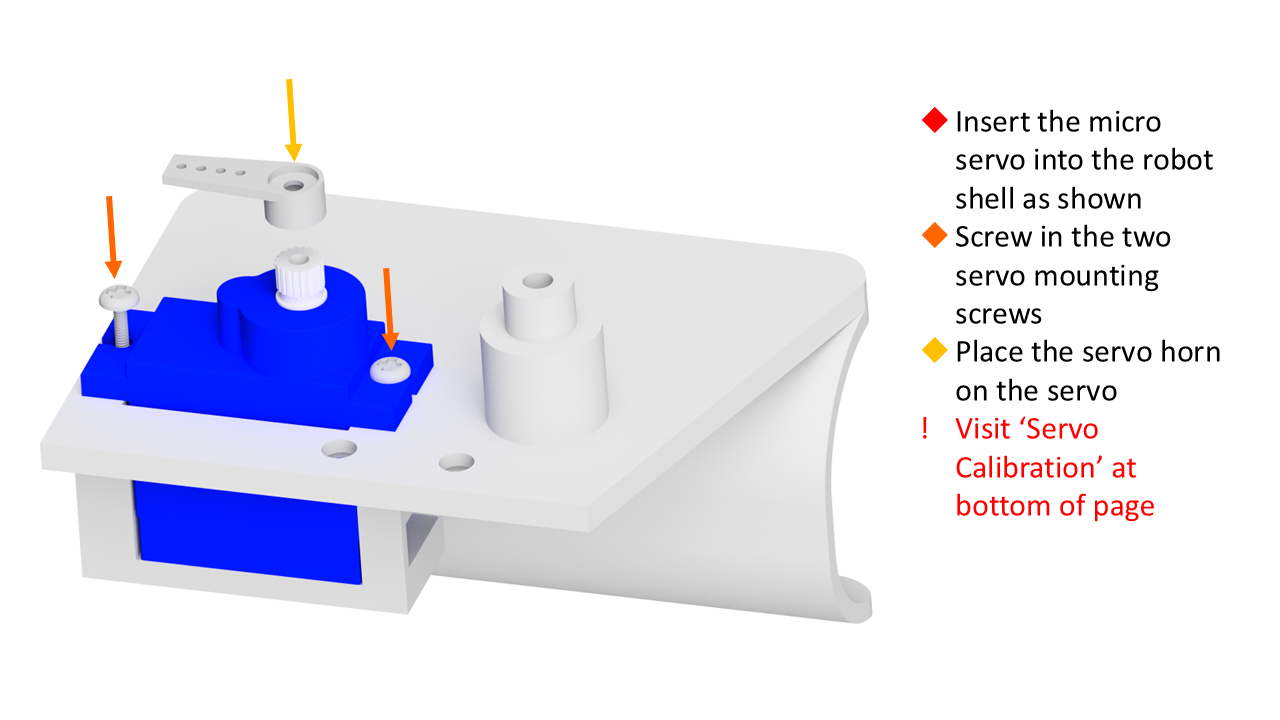 ◆ Insert the micro servo into the robot shell as shown
◆ Screw in the two servo mounting screws
◆ Place the servo horn on the servo
! Visit ‘Servo Calibration’ at bottom of page